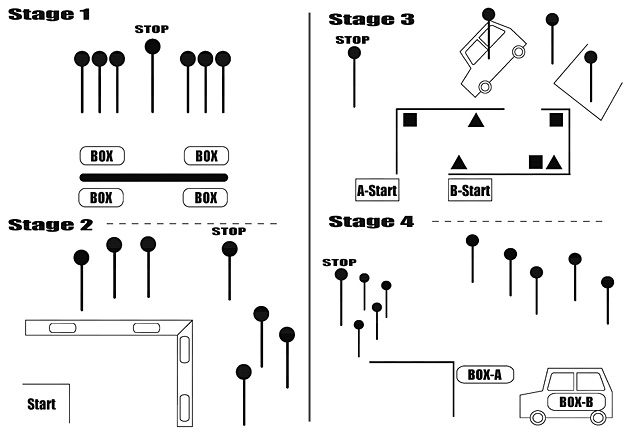 Stage 1

STOP

BOX BOX

BOX BOX

Stage 2

STOP

Start

Stage 3

STOP

A-Start B-Start

Stage 4

STOP

BOX-A

BOX-B