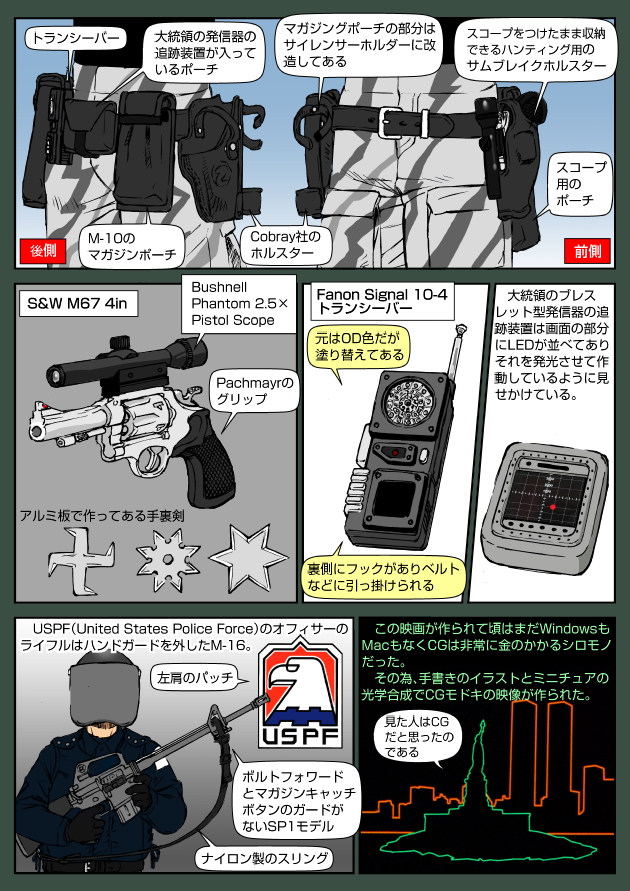 トランシーバー

大統領の発信器の追跡装置が入っているポーチ

マガジングポーチの部分はサイレンサーホルダーに改造してある

スコープをつけたまま収納できるハンティング用のサムブレイクホルスター

スコープ用のポーチ

後側

M-10のマガジンポーチ

Cobray社のホルスター

前側

S&W M67 4in

Bushnell Phantom 2.5× Pistol Scope

Pachmayrのグリップ

アルミ板で作ってある手裏剣

Fanon Signal 10-4 トランシーバー

元はOD色だが塗り替えてある

裏側にフックがありベルトなどに引っ掛けられる

大統領のブレスレット型発信器の追跡装置は画面の部分にLEDが並べてありそれを発光させて作動しているように見せかけている。

USPF(United States Police Force)のオフィサーのライフルはハンドガードを外したM-16。

左肩のパッチ

USPF

ボルトフォワードとマガジンキャッチボタンのガードがないSP1モデル

ナイロン製のスリング

この映画が作られて頃はまだWindowsもMacもなくCGは非常に金のかかるシロモノだった。
その為、手書きのイラストとミニチュアの光学合成でCGモドキの映像が作られた。

見た人はCGだと思ったのである