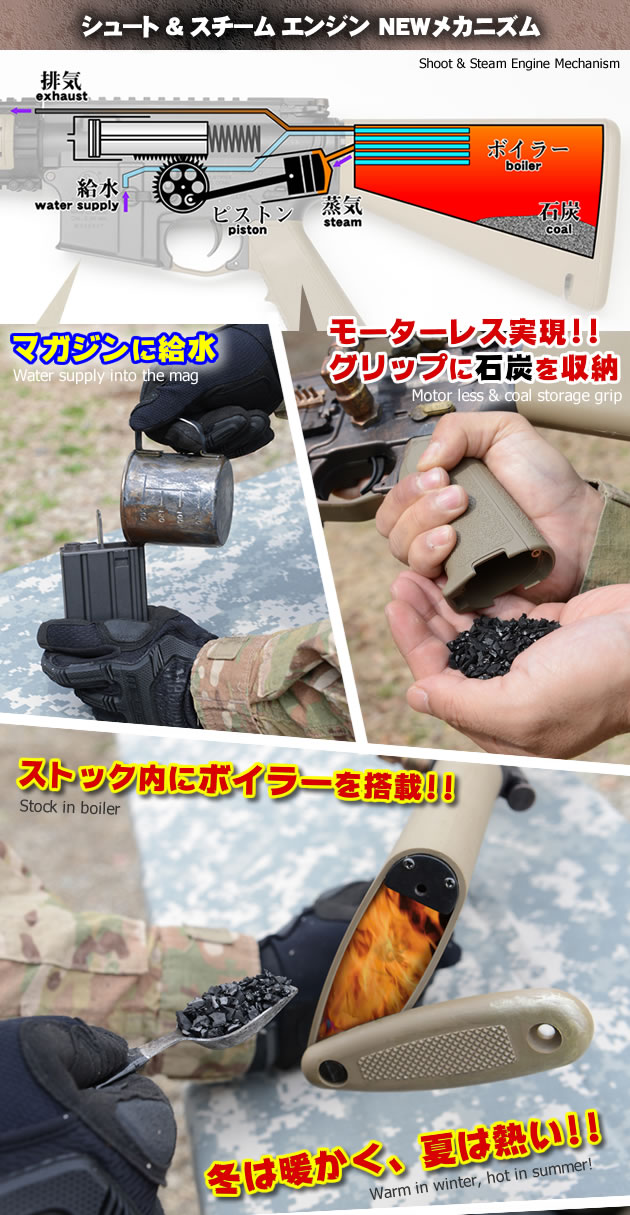 シュート & スチーム エンジン NEWメカニズム

Shoot & Steam Engine Mechanism

排気
exhaust

給水
water supply

ピストン
piston

蒸気
steam

ボイラー
boiler

石炭
coal

マガジンに給水
Water supply into the mag

モーターレス実現!!
グリップに石炭を収納
Motor less & coal storage grip

ストック内にボイラーを搭載!!
Stock in boiler

冬は暖かく、夏は熱い!!
Warm in winter, hot in summer!